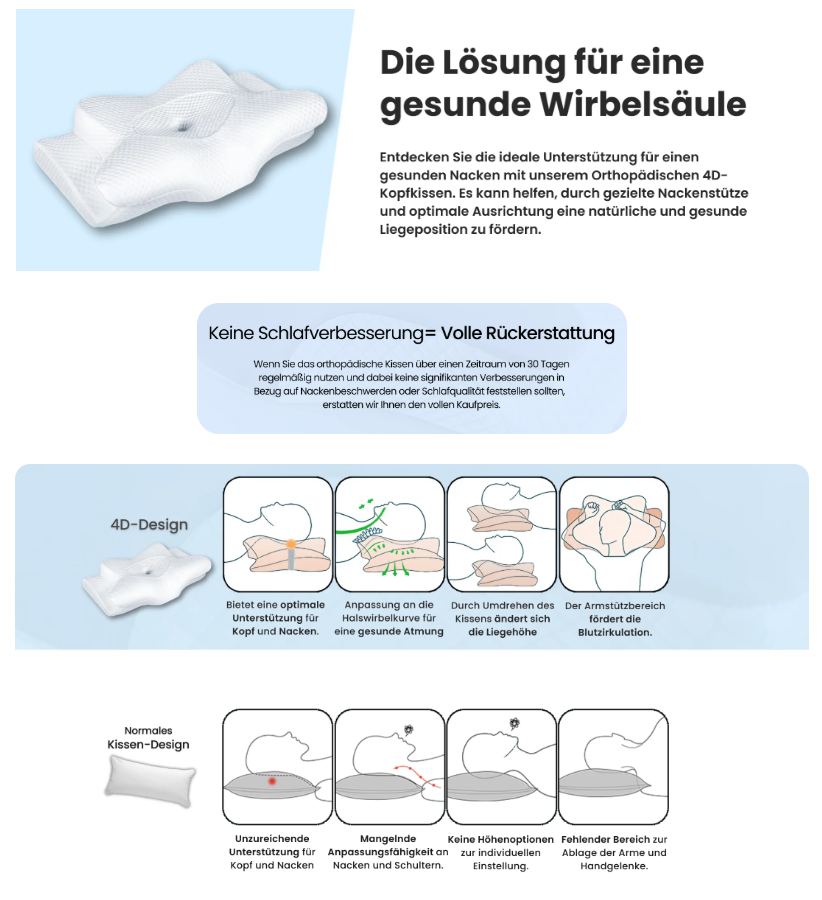 Die Lösung für eine gesunde Wirbelsäule

Entdecken Sie die ideale Unterstützung für einen gesunden Nacken mit unserem Orthopädischen 4D-Kopfkissen. Es kann helfen, durch gezielte Nackenstütze und optimale Ausrichtung eine natürliche und gesunde Liegeposition zu fördern.

Keine Schlafverbesserung= Volle Rückerstattung

Wenn Sie das orthopädische Kissen über einen Zeitraum von 30 Tagen regelmäßig nutzen und dabei keine signifikanten Verbesserungen in Bezug auf Nackenbeschwerden oder Schlafqualität feststellen sollten, erstatten wir Ihnen den vollen Kaufpreis.

4D-Design

Bietet eine optimale Unterstützung für Kopf und Nacken.

Anpassung an die Halswirbelkurve für eine gesunde Atmung

Durch Umdrehen des Kissens ändert sich die Liegehöhe

Der Armstützbereich fördert die Blutzirkulation.

Normales Kissen-Design

Unzureichende Unterstützung für Kopf und Nacken

Mangelnde Anpassungsfähigkeit an Nacken und Schultern.

Keine Höhenoptionen zur individuellen Einstellung.

Fehlender Bereich zur Ablage der Arme und Handgelenke.